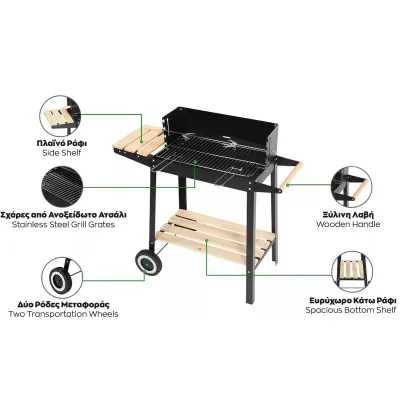 Πλαϊνό Ράφι
Side Shelf

Σχάρες από Ανοξείδωτο Ατσάλι
Stainless Steel Grill Grates

Δύο Ρόδες Μεταφοράς
Two Transportation Wheels

Ξύλινη Λαβή
Wooden Handle

Ευρύχωρο Κάτω Ράφι
Spacious Bottom Shelf