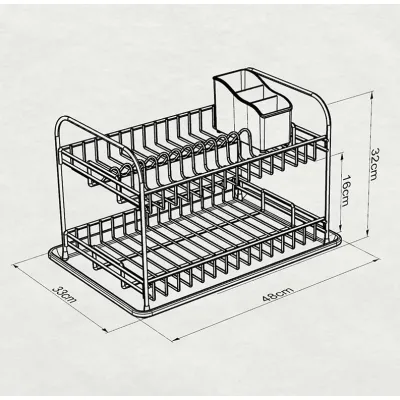 32cm
16cm
33cm
48cm